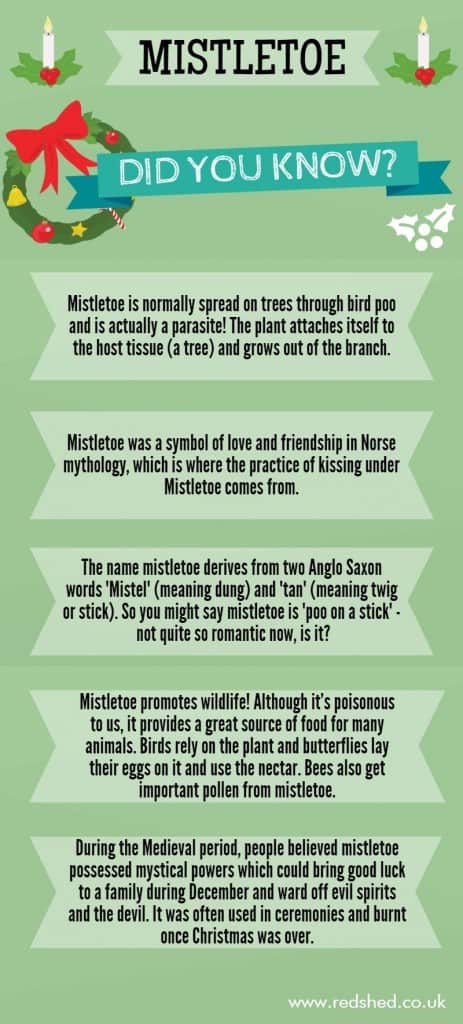 MISTLETOE

DID YOU KNOW?

Mistletoe is normally spread on trees through bird poo and is actually a parasite! The plant attaches itself to the host tissue (a tree) and grows out of the branch.

Mistletoe was a symbol of love and friendship in Norse mythology, which is where the practice of kissing under Mistletoe comes from.

The name mistletoe derives from two Anglo Saxon words 'Mistel' (meaning dung) and 'tan' (meaning twig or stick). So you might say mistletoe is 'poo on a stick' - not quite so romantic now, is it?

Mistletoe promotes wildlife! Although it's poisonous to us, it provides a great source of food for many animals. Birds rely on the plant and butterflies lay their eggs on it and use the nectar. Bees also get important pollen from mistletoe.

During the Medieval period, people believed mistletoe possessed mystical powers which could bring good luck to a family during December and ward off evil spirits and the devil. It was often used in ceremonies and burnt once Christmas was over.

www.redshed.co.uk